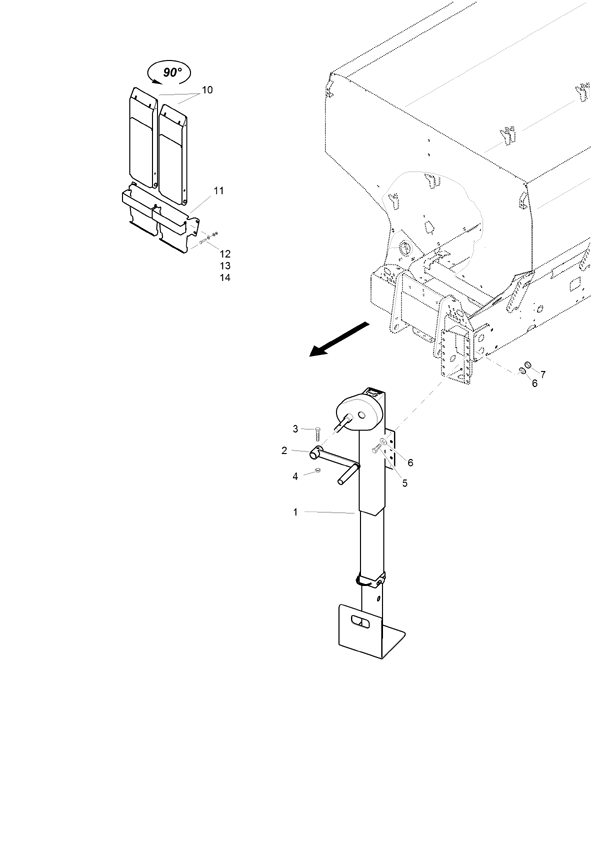 90°
10
11
12
13
14
7
6
3
2
4
6
5
1